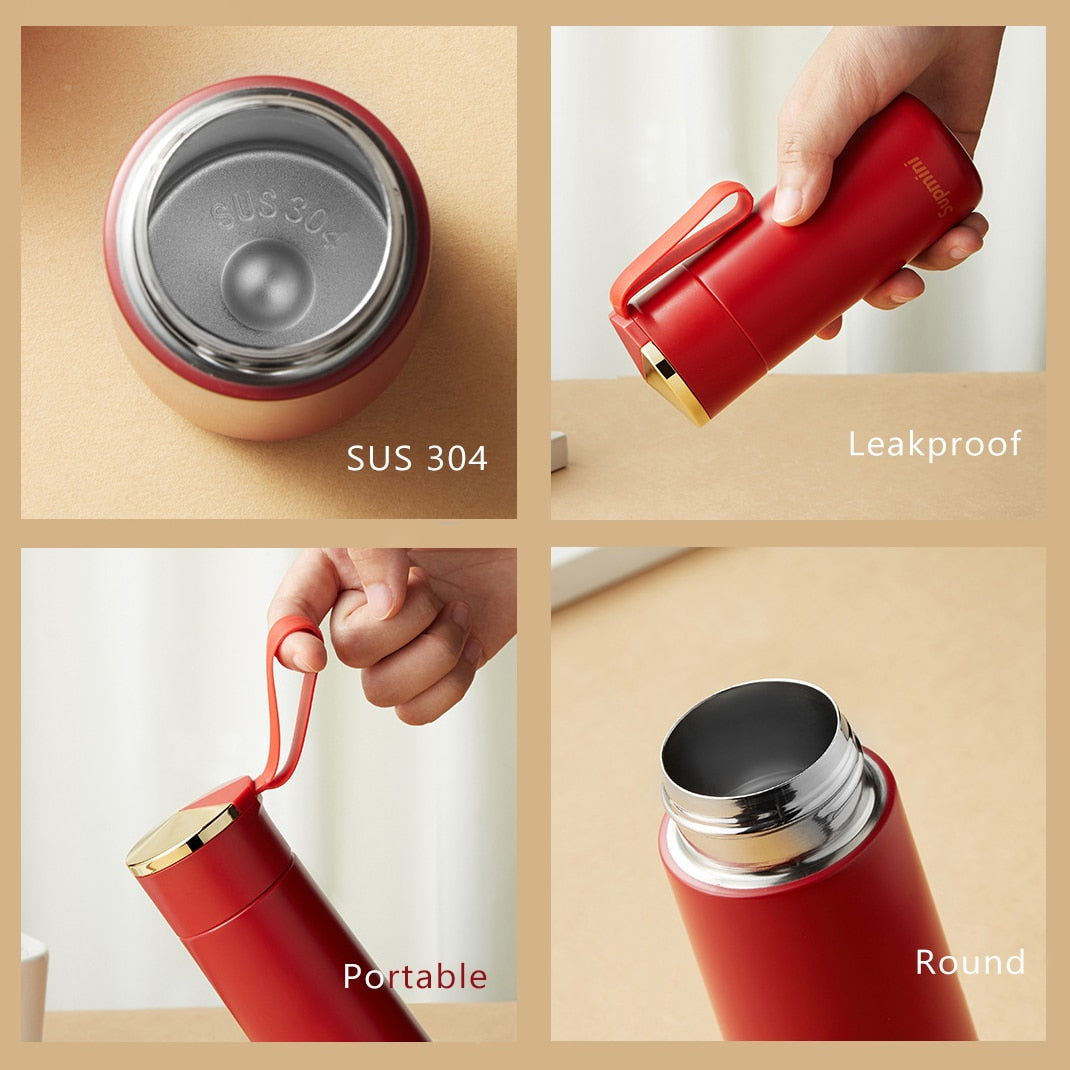 SUS 304

SUS 304

Supmini

Leakproof

Portable

Round